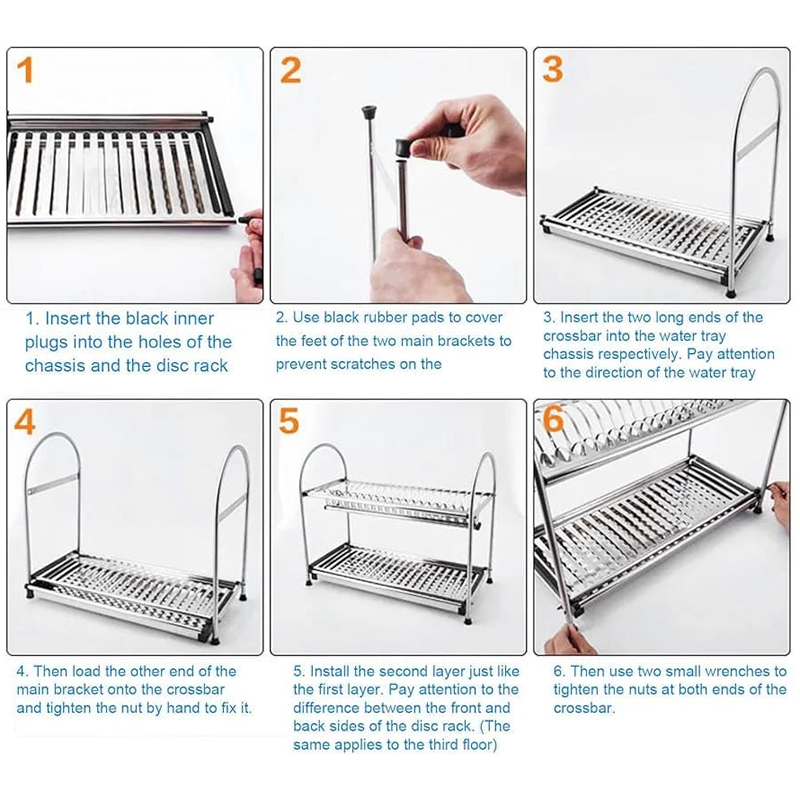 1

1. Insert the black inner plugs into the holes of the chassis and the disc rack

2

2. Use black rubber pads to cover the feet of the two main brackets to prevent scratches on the

3

3. Insert the two long ends of the crossbar into the water tray chassis respectively. Pay attention to the direction of the water tray

4

4. Then load the other end of the main bracket onto the crossbar and tighten the nut by hand to fix it.

5

5. Install the second layer just like the first layer. Pay attention to the difference between the front and back sides of the disc rack. (The same applies to the third floor)

6

6. Then use two small wrenches to tighten the nuts at both ends of the crossbar.